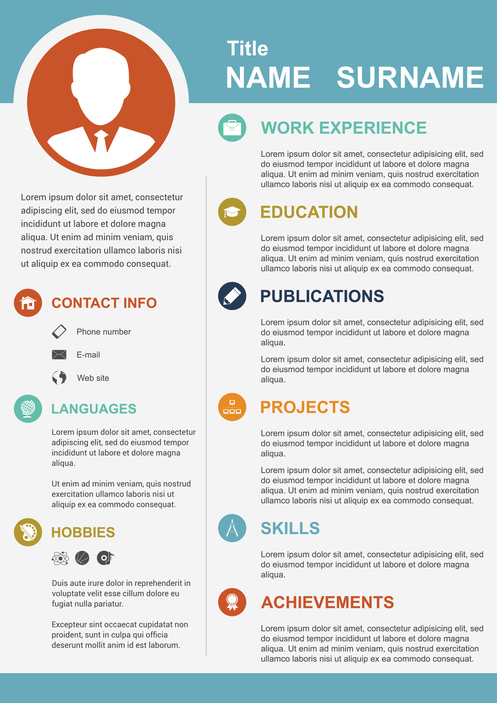 Title
NAME SURNAME

Lorem ipsum dolor sit amet, consectetur adipiscing elit, sed do eiusmod tempor incididunt ut labore et dolore magna aliqua. Ut enim ad minim veniam, quis nostrud exercitation ullamco laboris nisi ut aliquip ex ea commodo consequat.

CONTACT INFO

Phone number

E-mail

Web site

LANGUAGES

Lorem ipsum dolor sit amet, consectetur adipiscing elit, sed do eiusmod tempor incididunt ut labore et dolore magna aliqua.

Ut enim ad minim veniam, quis nostrud exercitation ullamco laboris nisi ut aliquip ex ea commodo consequat.

HOBBIES

Duis aute irure dolor in reprehenderit in voluptate velit esse cillum dolore eu fugiat nulla pariatur.

Excepteur sint occaecat cupidatat non proident, sunt in culpa qui officia deserunt mollit anim id est laborum.

WORK EXPERIENCE

Lorem ipsum dolor sit amet, consectetur adipisicing elit, sed do eiusmod tempor incididunt ut labore et dolore magna aliqua. Ut enim ad minim veniam, quis nostrud exercitation ullamco laboris nisi ut aliquip ex ea commodo consequat.

EDUCATION

Lorem ipsum dolor sit amet, consectetur adipisicing elit, sed do eiusmod tempor incididunt ut labore et dolore magna aliqua. Ut enim ad minim veniam, quis nostrud exercitation ullamco laboris nisi ut aliquip ex ea commodo consequat.

PUBLICATIONS

Lorem ipsum dolor sit amet, consectetur adipisicing elit, sed do eiusmod tempor incididunt ut labore et dolore magna aliqua.

Lorem ipsum dolor sit amet, consectetur adipisicing elit, sed do eiusmod tempor incididunt ut labore et dolore magna aliqua.

PROJECTS

Lorem ipsum dolor sit amet, consectetur adipisicing elit, sed do eiusmod tempor incididunt ut labore et dolore magna aliqua.

Lorem ipsum dolor sit amet, consectetur adipisicing elit, sed do eiusmod tempor incididunt ut labore et dolore magna aliqua. Ut enim ad minim veniam, quis nostrud exercitation ullamco laboris nisi ut aliquip ex ea commodo consequat.

SKILLS

Lorem ipsum dolor sit amet, consectetur adipisicing elit, sed do eiusmod tempor incididunt ut labore et dolore magna aliqua.

ACHIEVEMENTS

Lorem ipsum dolor sit amet, consectetur adipisicing elit, sed do eiusmod tempor incididunt ut labore et dolore magna aliqua. Ut enim ad minim veniam, quis nostrud exercitation ullamco laboris nisi ut aliquip ex ea commodo consequat.